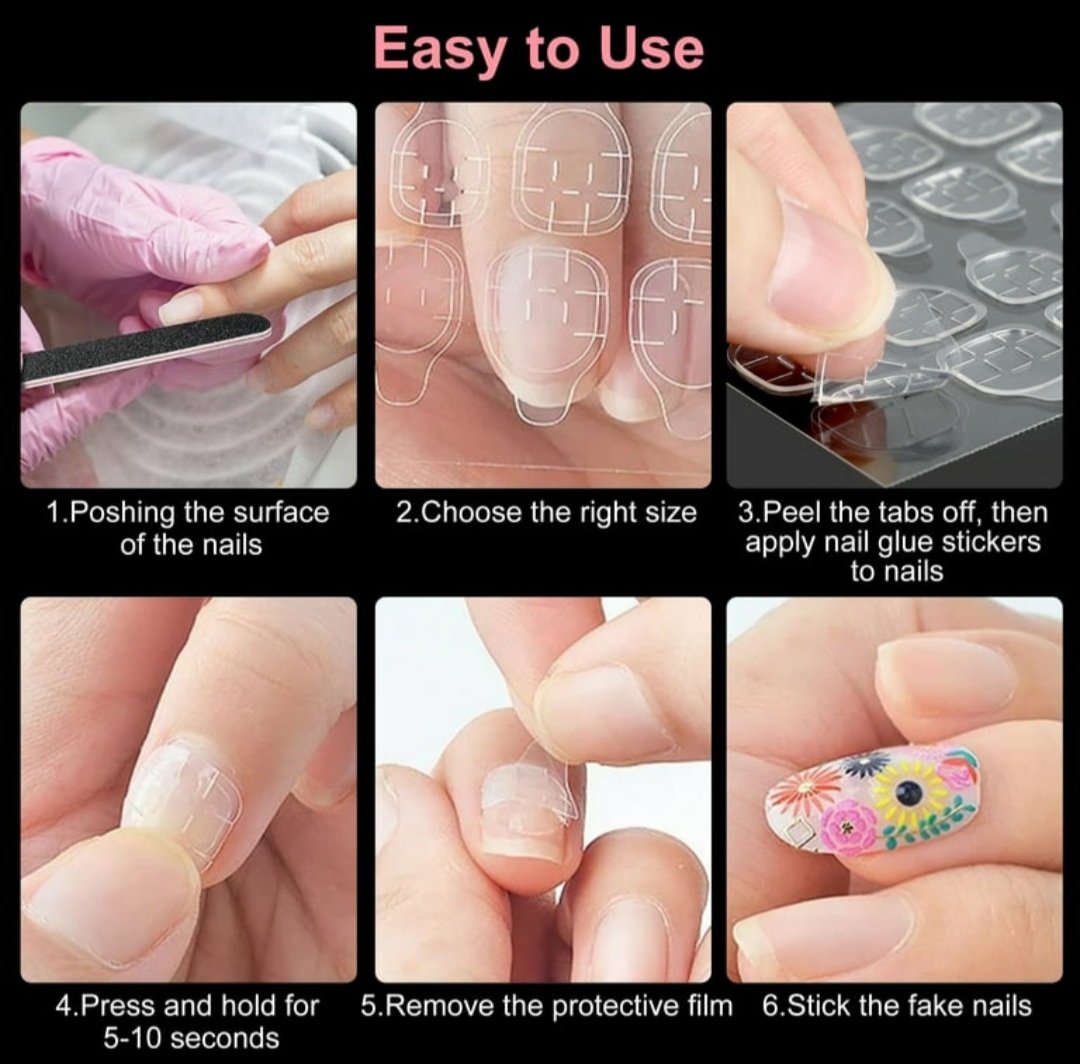 Easy to Use

1.Poshing the surface of the nails

2.Choose the right size

3.Peel the tabs off, then apply nail glue stickers to nails

4.Press and hold for 5-10 seconds

5.Remove the protective film

6.Stick the fake nails