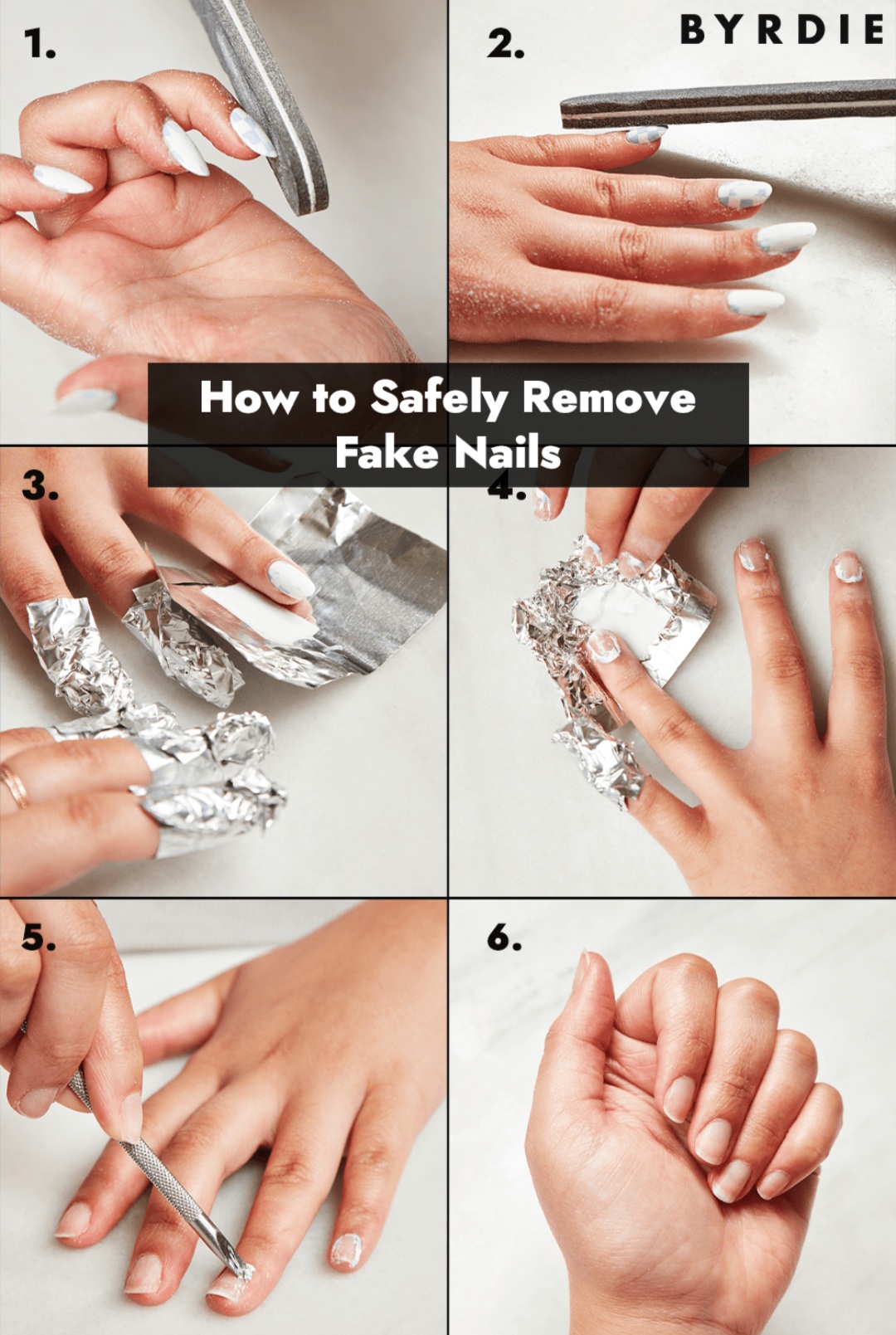 1.

2.

BYRDIE

How to Safely Remove Fake Nails

3.

4.

5.

6.